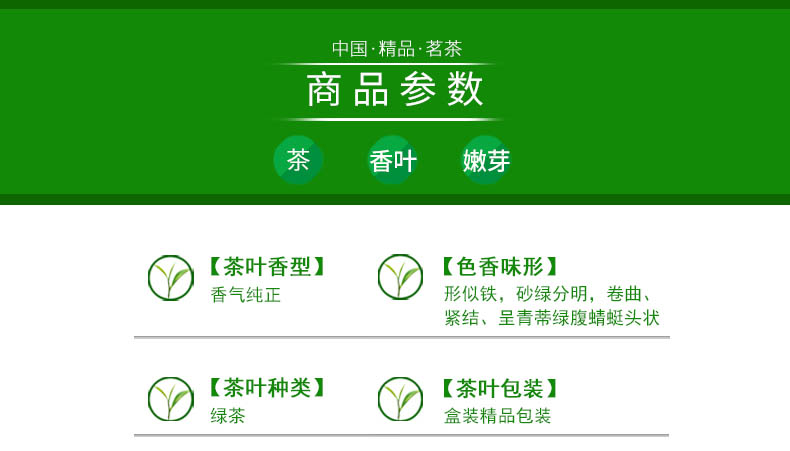 中国·精品·茗茶

商品参数

茶 香叶 嫩芽

【茶叶香型】
香气纯正

【色香味形】
形似铁，砂绿分明，卷曲、紧结、呈青蒂绿腹蜻蜓头状

【茶叶种类】
绿茶

【茶叶包装】
盒装精品包装