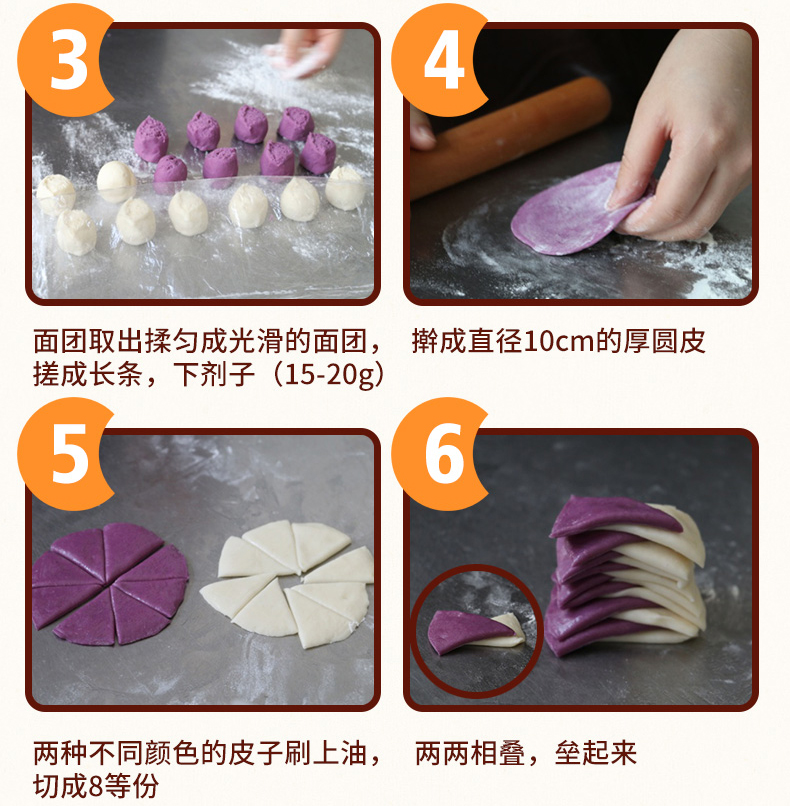 3

面团取出揉匀成光滑的面团，搓成长条，下剂子（15-20g）

4

擀成直径10cm的厚圆皮

5

两种不同颜色的皮子刷上油，切成8等份

6

两两相叠，垒起来